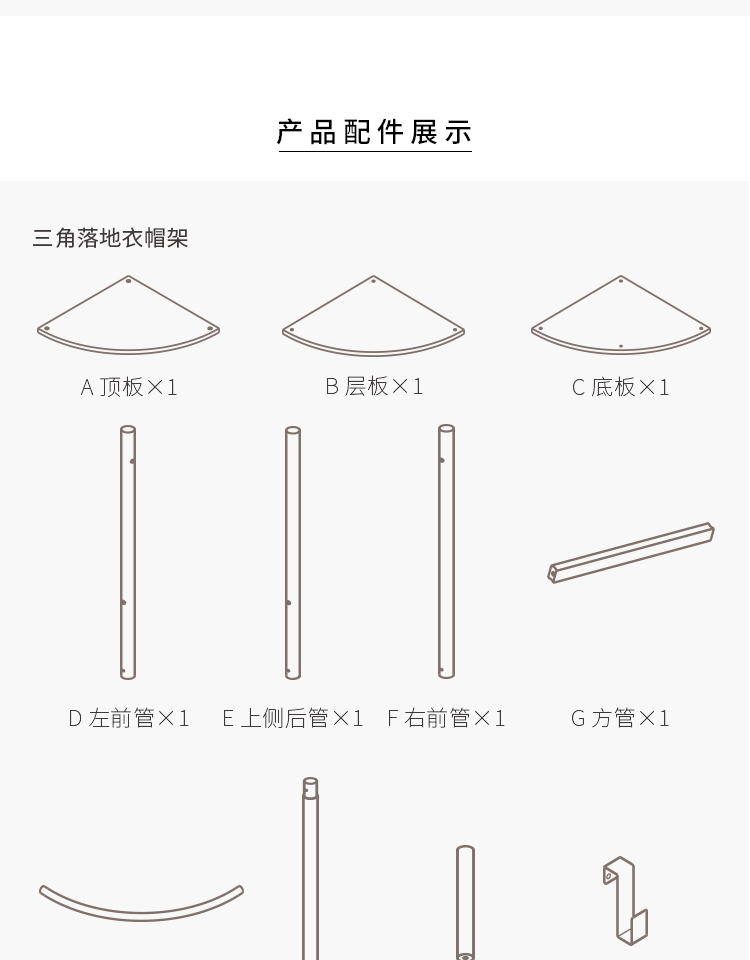 产品配件展示

三角落地衣帽架

A 顶板×1

B 层板×1

C 底板×1

D 左前管×1

E 上侧后管×1

F 右前管×1

G 方管×1