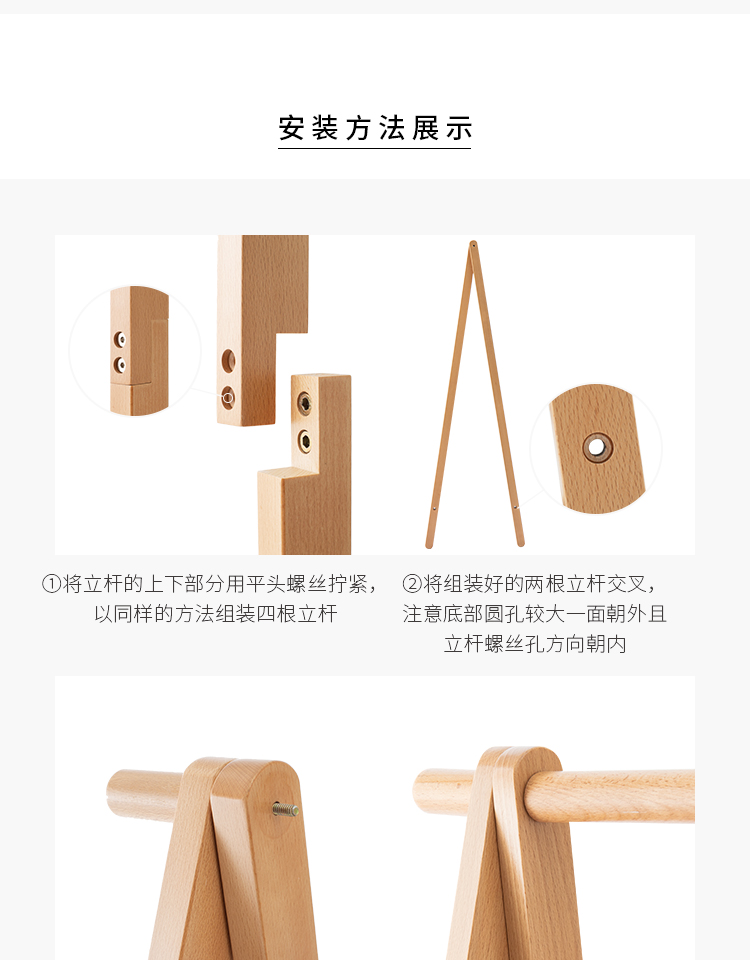 安装方法展示

①将立杆的上下部分用平头螺丝拧紧，以同样的方法组装四根立杆

②将组装好的两根立杆交叉，注意底部圆孔较大一面朝外且立杆螺丝孔方向朝内