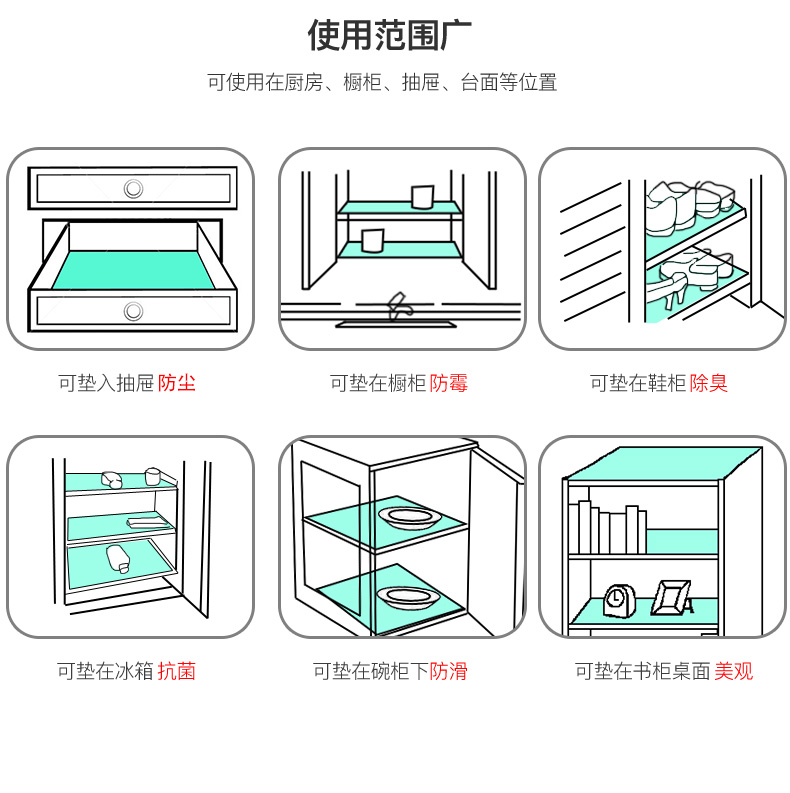 使用范围广

可使用在厨房、橱柜、抽屉、台面等位置

可垫入抽屉 防尘

可垫在橱柜 防霉

可垫在鞋柜 除臭

可垫在冰箱 抗菌

可垫在碗柜下防滑

可垫在书柜桌面 美观