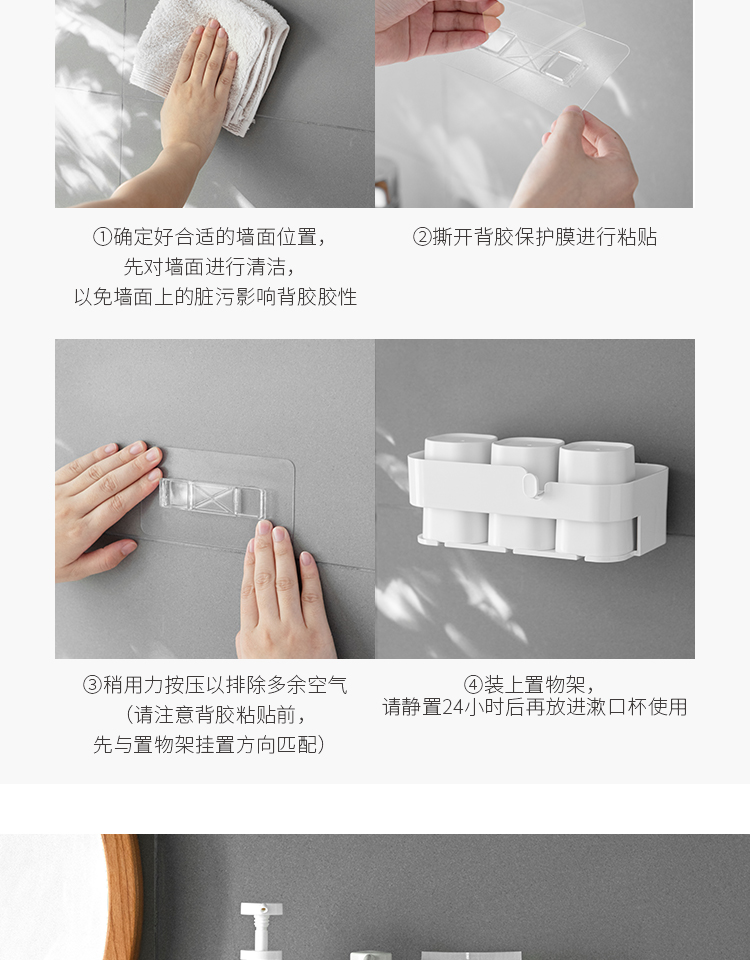 ①确定好合适的墙面位置，
先对墙面进行清洁，
以免墙面上的脏污影响背胶胶性

②撕开背胶保护膜进行粘贴

③稍用力按压以排除多余空气
（请注意背胶粘贴前，
先与置物架挂置方向匹配）

④装上置物架，
请静置24小时后再放进漱口杯使用