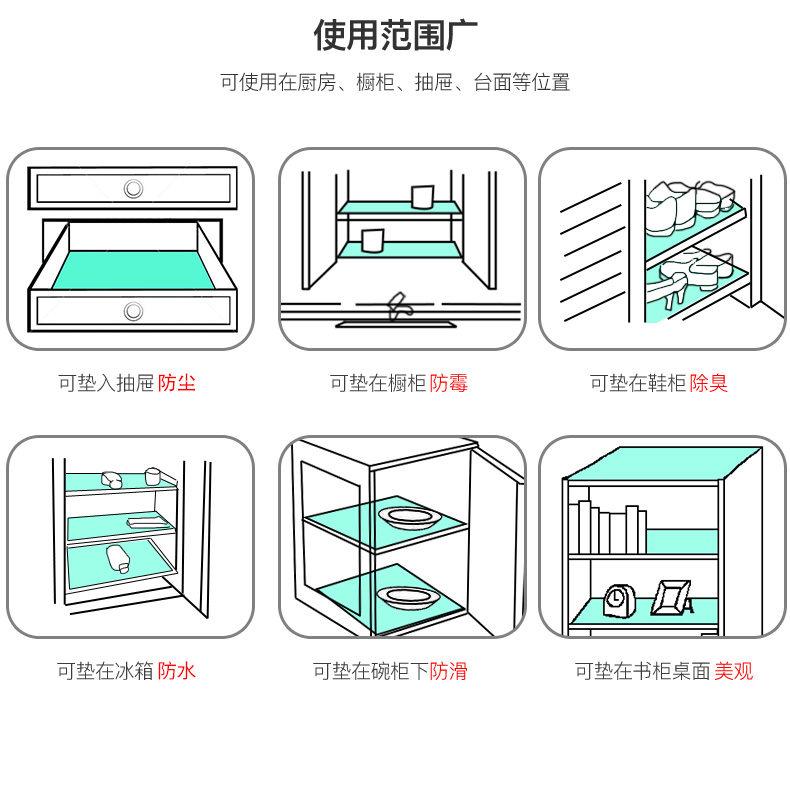 使用范围广

可使用在厨房、橱柜、抽屉、台面等位置

可垫入抽屉 防尘

可垫在橱柜 防霉

可垫在鞋柜 除臭

可垫在冰箱 防水

可垫在碗柜下防滑

可垫在书柜桌面 美观