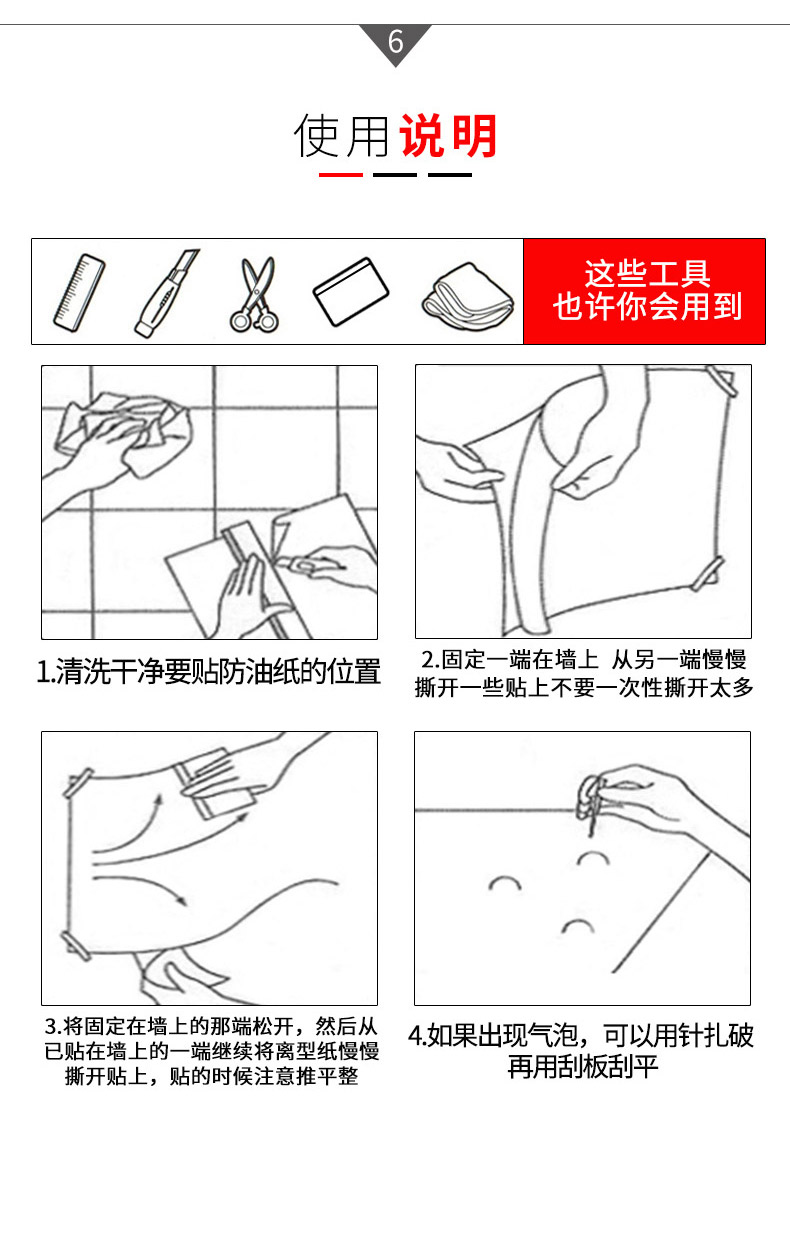 6

使用说明

这些工具
也许你会用到

1.清洗干净要贴防油纸的位置

2.固定一端在墙上 从另一端慢慢撕开一些贴上不要一次性撕开太多

3.将固定在墙上的那端松开，然后从已贴在墙上的一端继续将离型纸慢慢撕开贴上，贴的时候注意推平整

4.如果出现气泡，可以用针扎破再用刮板刮平