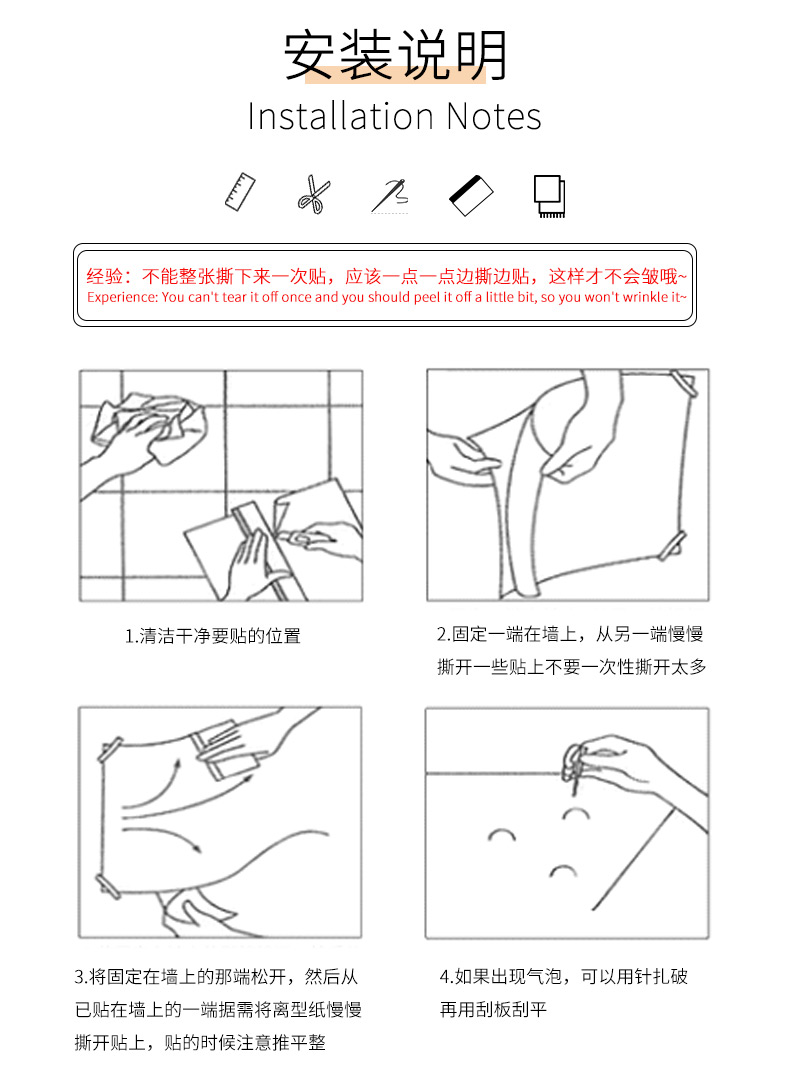 安装说明
Installation Notes

经验：不能整张撕下来一次贴，应该一点一点边撕边贴，这样才不会皱哦~
Experience: You can't tear it off once and you should peel it off a little bit, so you won't wrinkle it~

1.清洁干净要贴的位置

2.固定一端在墙上，从另一端慢慢撕开一些贴上不要一次性撕开太多

3.将固定在墙上的那端松开，然后从已贴在墙上的一端据需将离型纸慢慢撕开贴上，贴的时候注意推平整

4.如果出现气泡，可以用针扎破再用刮板刮平