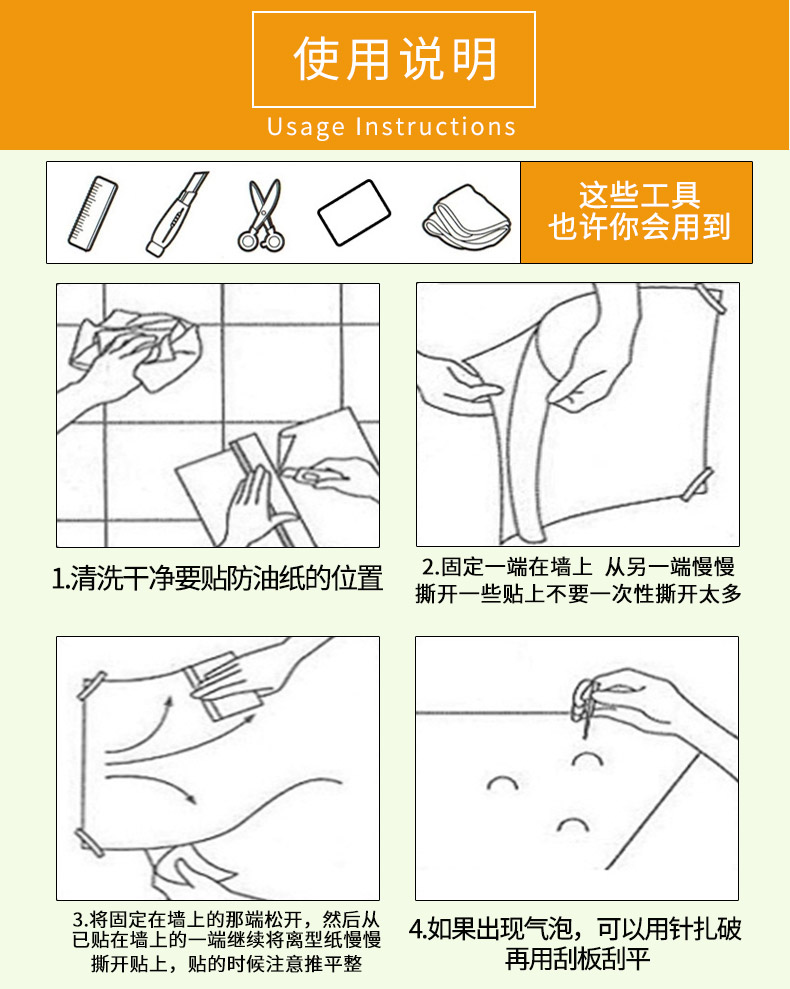 使用说明
Usage Instructions

这些工具
也许你会用到

1.清洗干净要贴防油纸的位置

2.固定一端在墙上 从另一端慢慢撕开一些贴上不要一次性撕开太多

3.将固定在墙上的那端松开，然后从已贴在墙上的一端继续将离型纸慢慢撕开贴上，贴的时候注意推平整

4.如果出现气泡，可以用针扎破再用刮板刮平