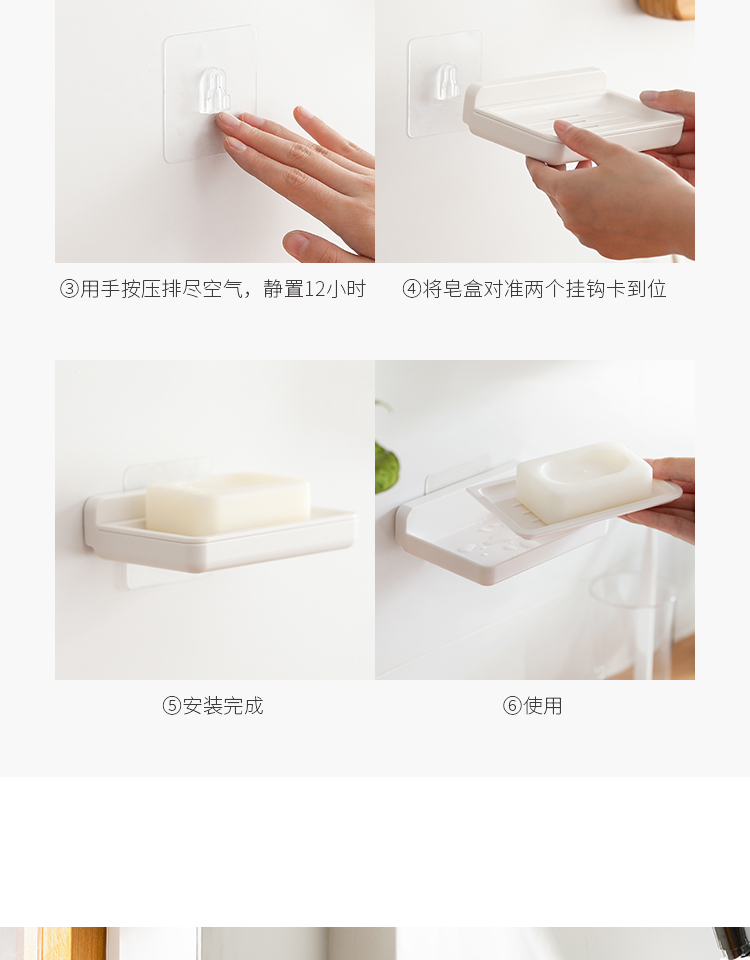 ③用手按压排尽空气，静置12小时

④将皂盒对准两个挂钩卡到位

⑤安装完成

⑥使用