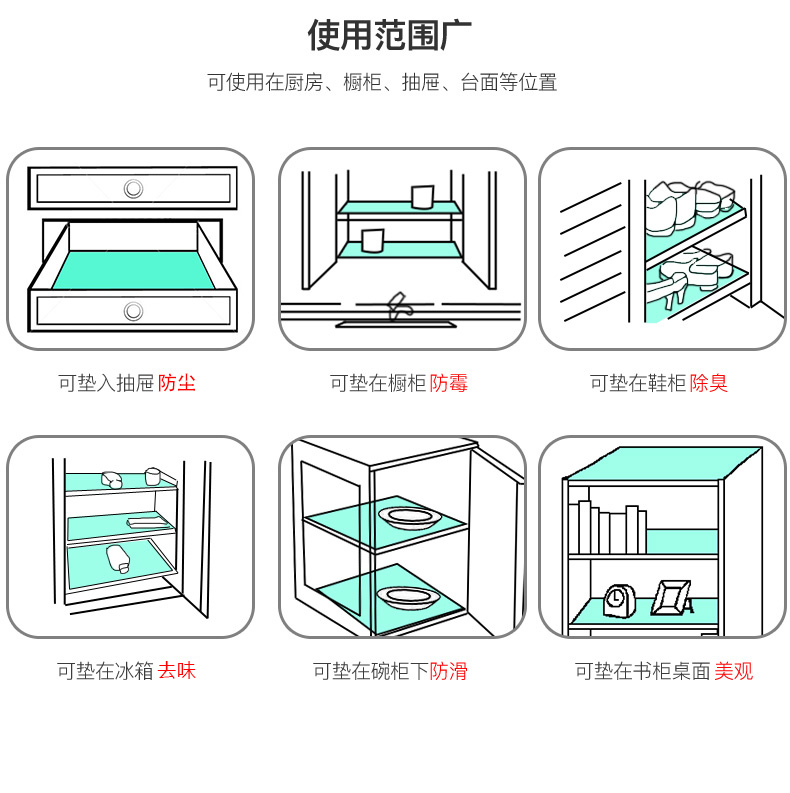 使用范围广

可使用在厨房、橱柜、抽屉、台面等位置

可垫入抽屉 防尘

可垫在橱柜 防霉

可垫在鞋柜 除臭

可垫在冰箱 去味

可垫在碗柜下防滑

可垫在书柜桌面 美观