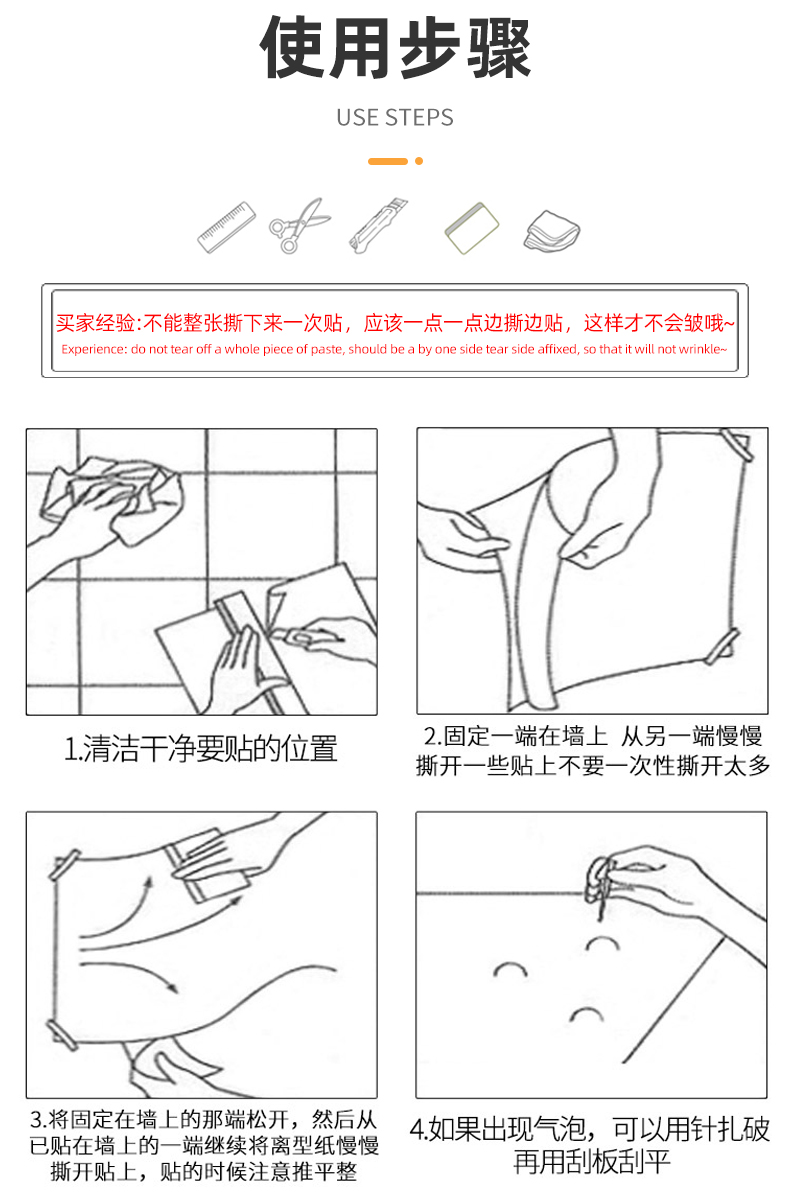 使用步骤

USE STEPS

买家经验:不能整张撕下来一次贴，应该一点一点边撕边贴，这样才不会皱哦~

Experience: do not tear off a whole piece of paste, should be a by one side tear side affixed, so that it will not wrinkle~

1.清洁干净要贴的位置

2.固定一端在墙上 从另一端慢慢撕开一些贴上不要一次性撕开太多

3.将固定在墙上的那端松开，然后从已贴在墙上的一端继续将离型纸慢慢撕开贴上，贴的时候注意推平整

4.如果出现气泡，可以用针扎破再用刮板刮平